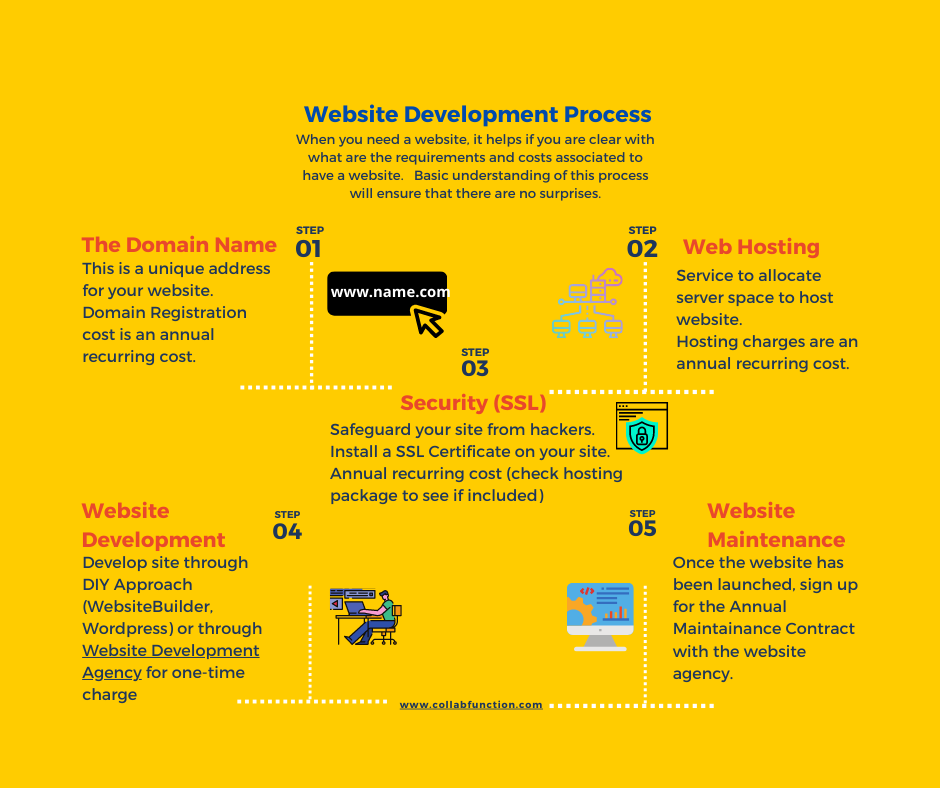 Website Development Process

When you need a website, it helps if you are clear with what are the requirements and costs associated to have a website. Basic understanding of this process will ensure that there are no surprises.

STEP 01

The Domain Name

This is a unique address for your website. Domain Registration cost is an annual recurring cost.

www.name.com

STEP 02

Web Hosting

Service to allocate server space to host website. Hosting charges are an annual recurring cost.

STEP 03

Security (SSL)

Safeguard your site from hackers. Install a SSL Certificate on your site. Annual recurring cost (check hosting package to see if included)

STEP 04

Website Development

Develop site through DIY Approach (WebsiteBuilder, Wordpress) or through Website Development Agency for one-time charge

STEP 05

Website Maintenance

Once the website has been launched, sign up for the Annual Maintainance Contract with the website agency.

www.collabfunction.com